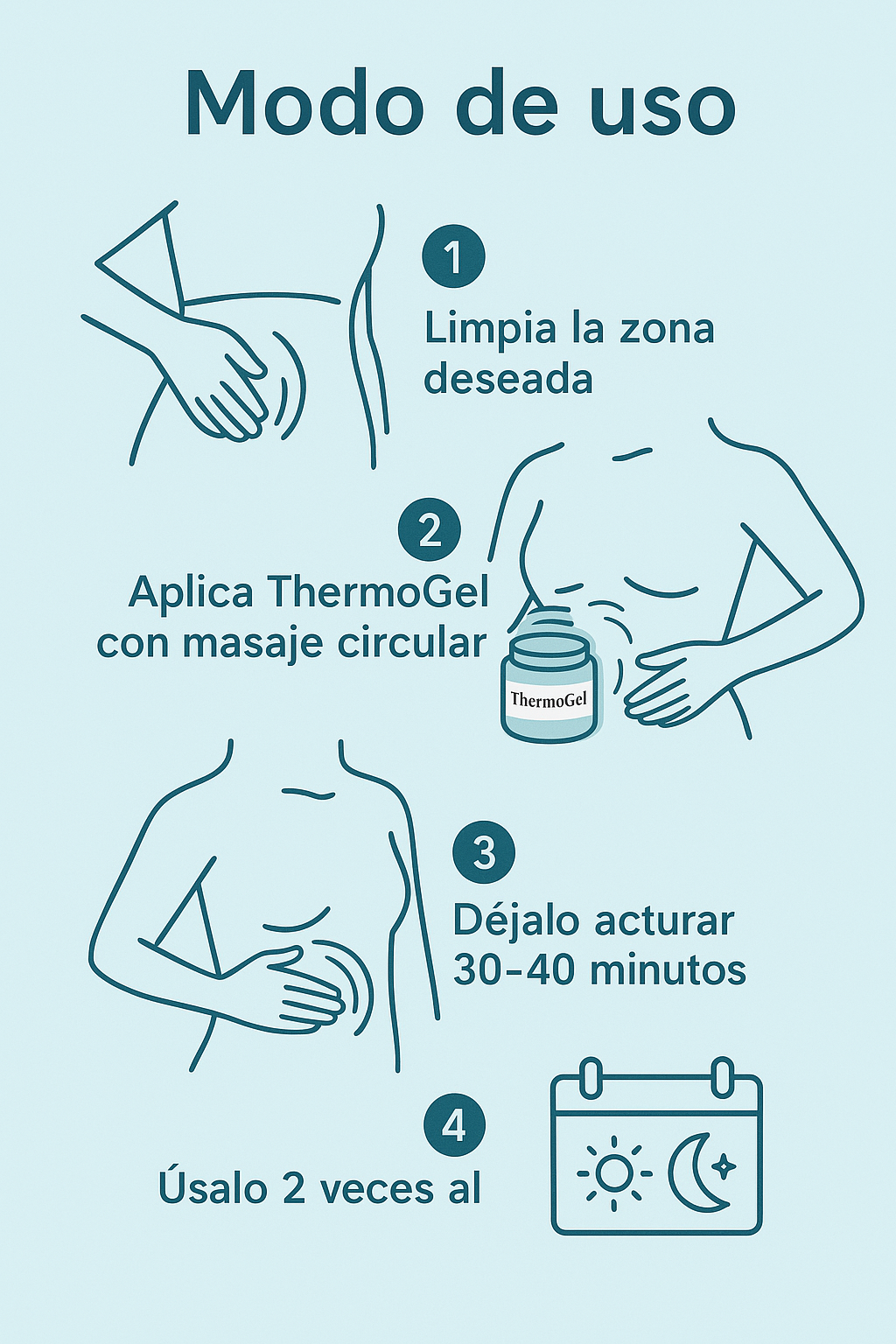 Modo de uso

1
Limpia la zona deseada

2
Aplica ThermoGel con masaje circular

ThermoGel

3
Déjalo acturar 30-40 minutos

4
Úsalo 2 veces al